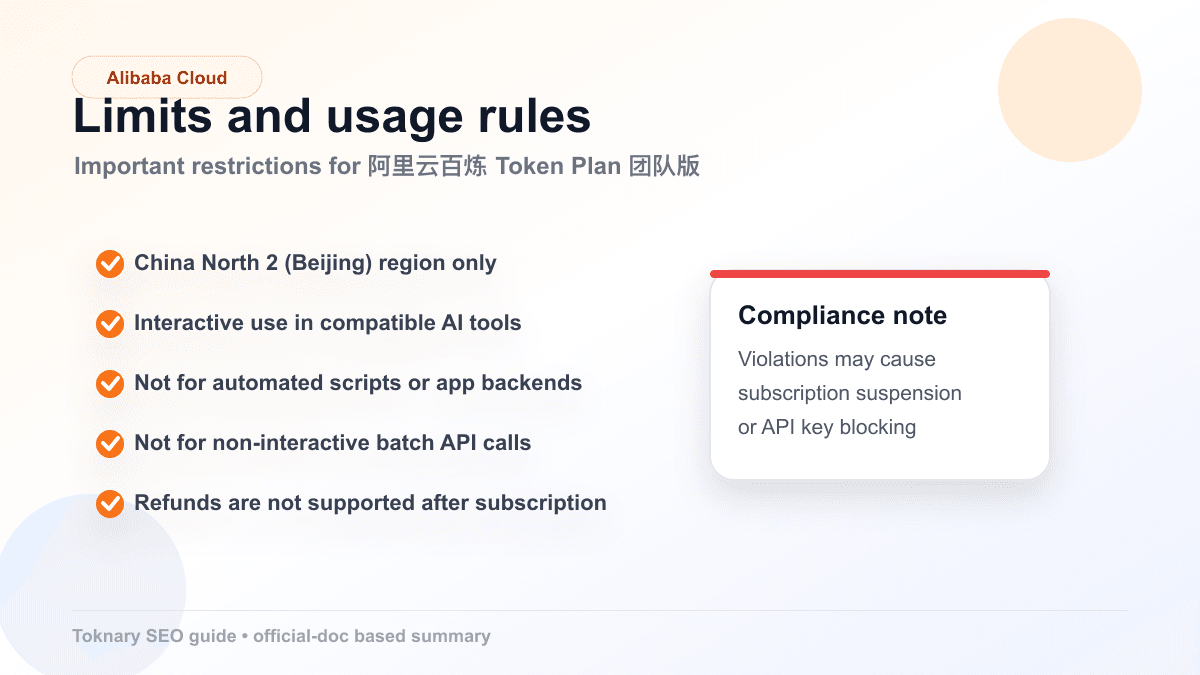 Alibaba Cloud

Limits and usage rules

Important restrictions for 阿里云百炼 Token Plan 团队版

China North 2 (Beijing) region only

Interactive use in compatible AI tools

Not for automated scripts or app backends

Not for non-interactive batch API calls

Refunds are not supported after subscription

Compliance note

Violations may cause subscription suspension or API key blocking

Toknary SEO guide • official-doc based summary